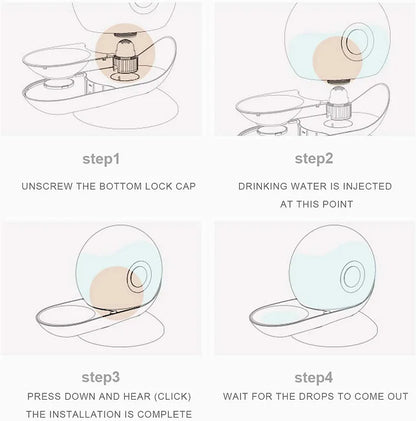 step1

UNSCREW THE BOTTOM LOCK CAP

step2

DRINKING WATER IS INJECTED AT THIS POINT

step3

PRESS DOWN AND HEAR (CLICK) THE INSTALLATION IS COMPLETE

step4

WAIT FOR THE DROPS TO COME OUT